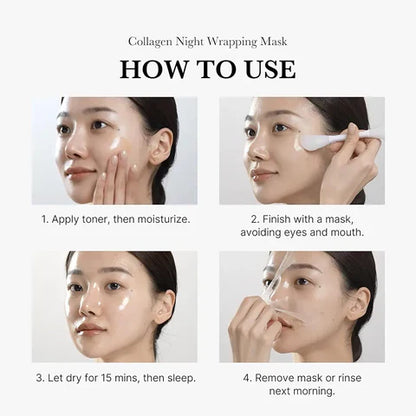 Collagen Night Wrapping Mask

HOW TO USE

1. Apply toner, then moisturize.

2. Finish with a mask, avoiding eyes and mouth.

3. Let dry for 15 mins, then sleep.

4. Remove mask or rinse next morning.