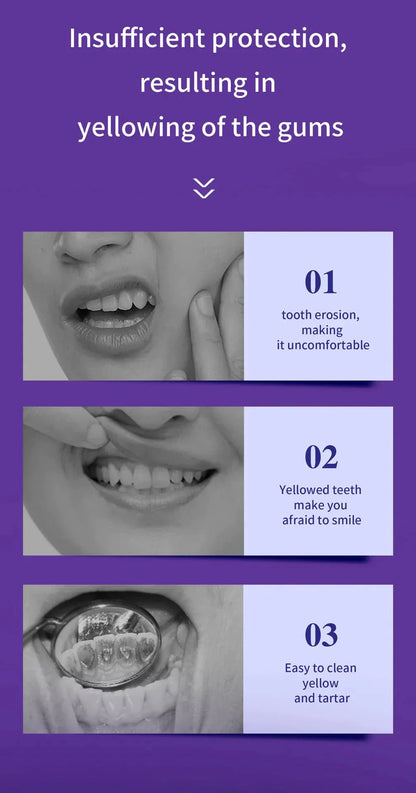 Insufficient protection, resulting in yellowing of the gums

01

tooth erosion, making it uncomfortable

02

Yellowed teeth make you afraid to smile

03

Easy to clean yellow and tartar