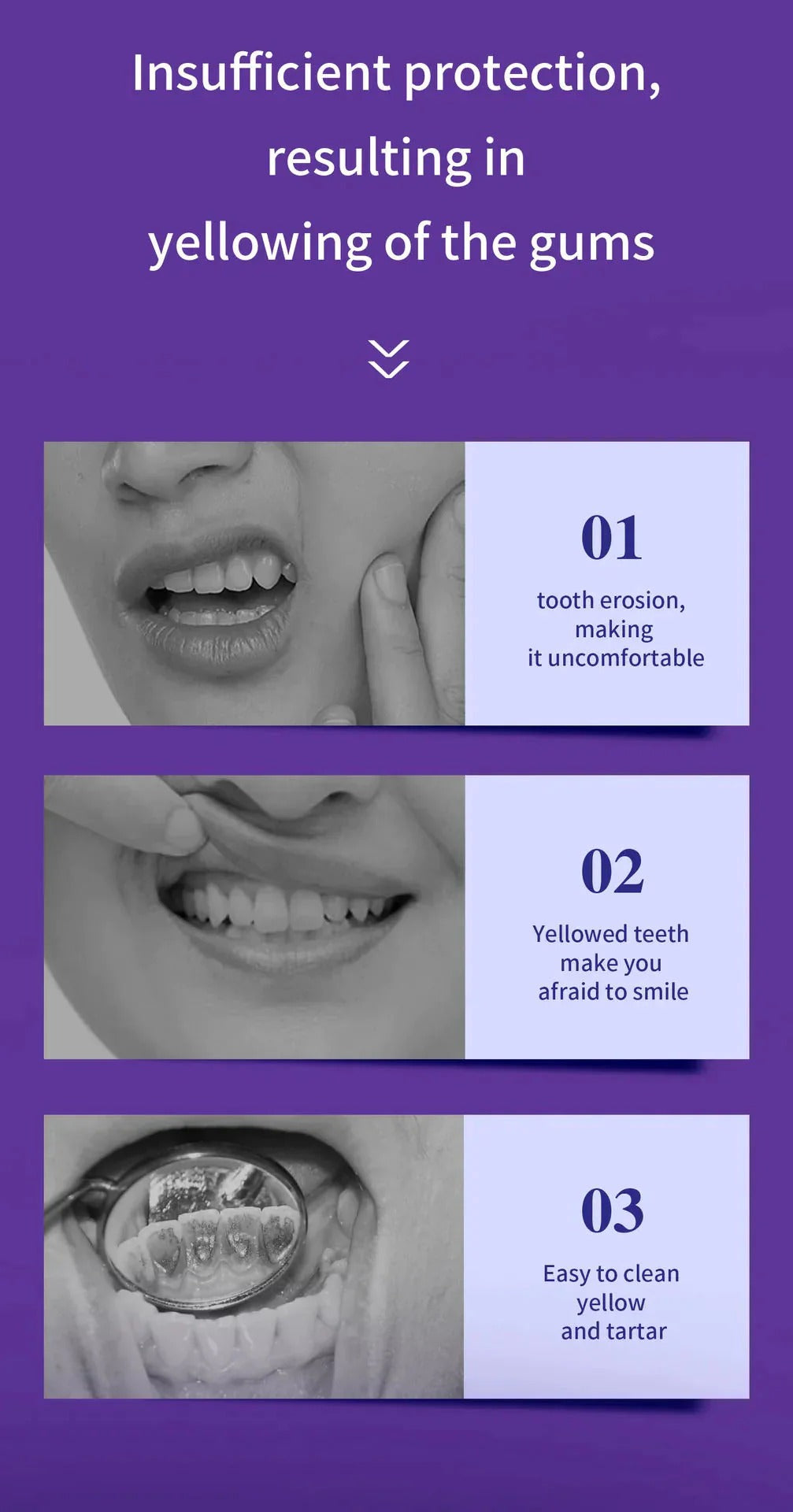 Insufficient protection, resulting in yellowing of the gums

01
tooth erosion, making it uncomfortable

02
Yellowed teeth make you afraid to smile

03
Easy to clean yellow and tartar