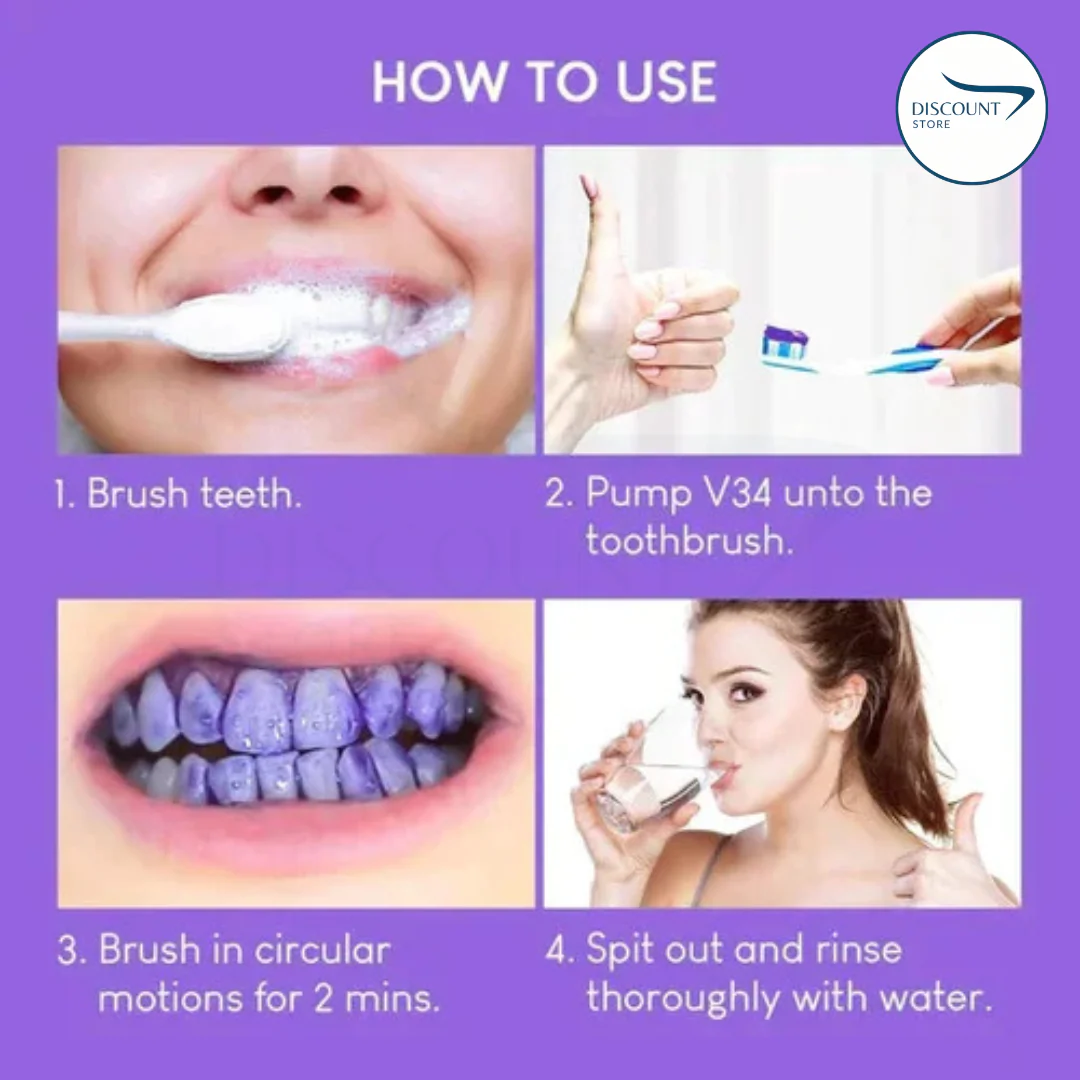 HOW TO USE

DISCOUNT STORE

1. Brush teeth.

2. Pump V34 unto the toothbrush.

3. Brush in circular motions for 2 mins.

4. Spit out and rinse thoroughly with water.